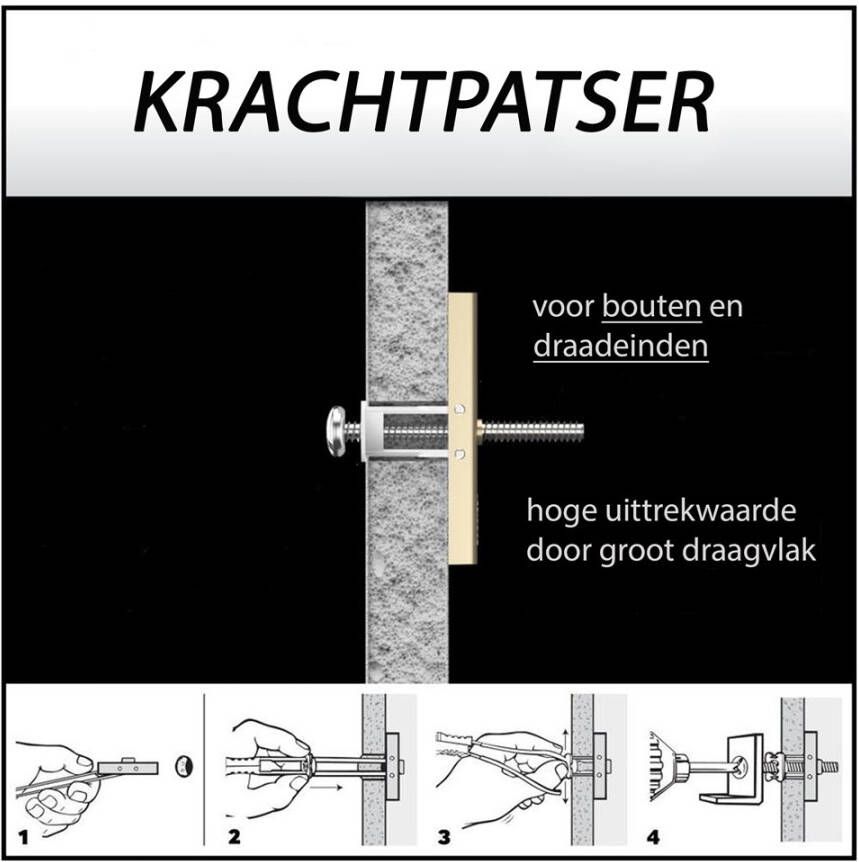 KRACHTPATSER

voor bouten en draadeinden

hoge uittrekwaarde door groot draagvlak

1

2

3

4